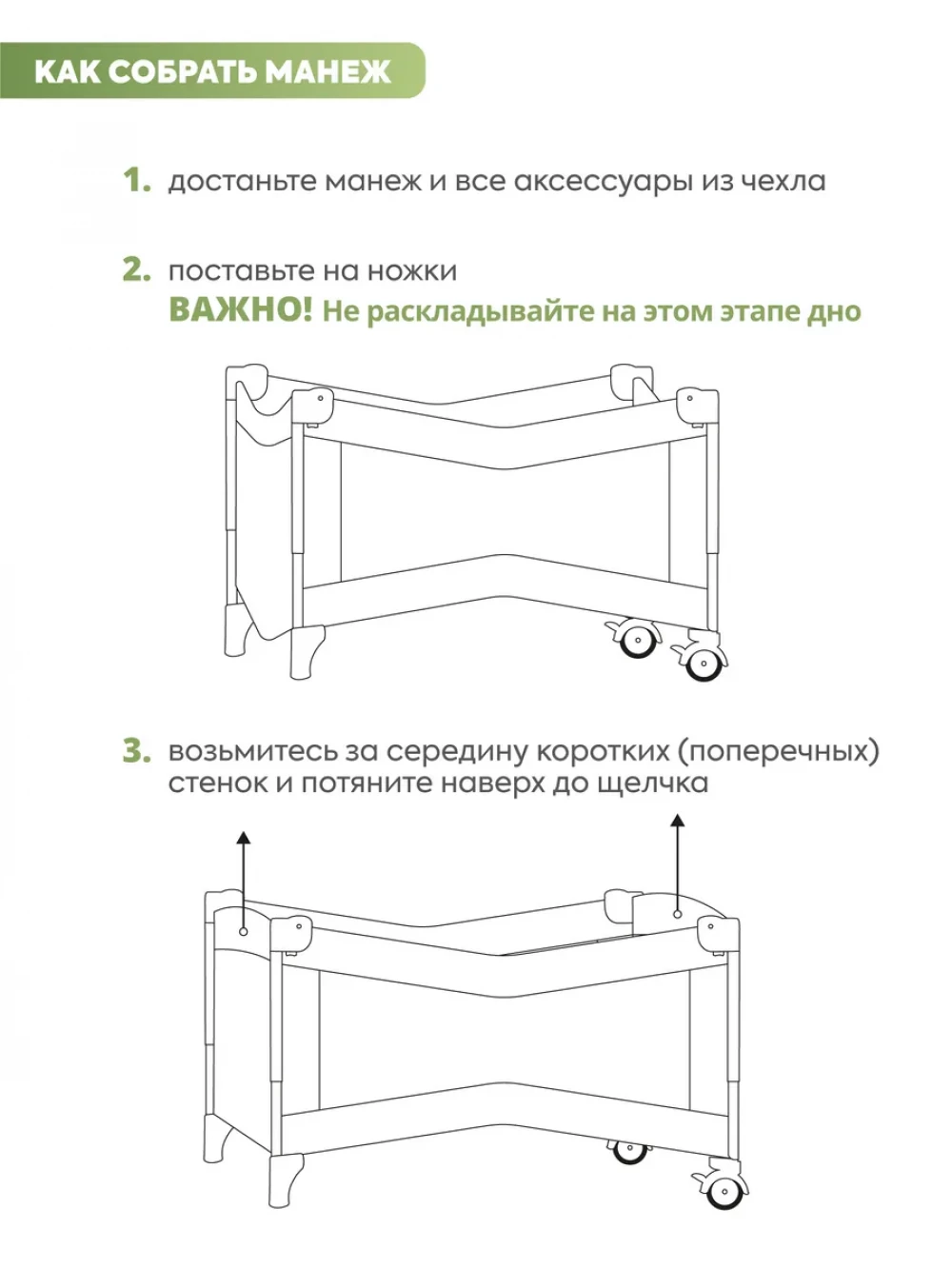 КАК СОБРАТЬ МАНЕЖ

1. достаньте манеж и все аксессуары из чехла

2. поставьте на ножки
ВАЖНО! Не раскладывайте на этом этапе дно

3. возьмитесь за середину коротких (поперечных) стенок и потяните наверх до щелчка