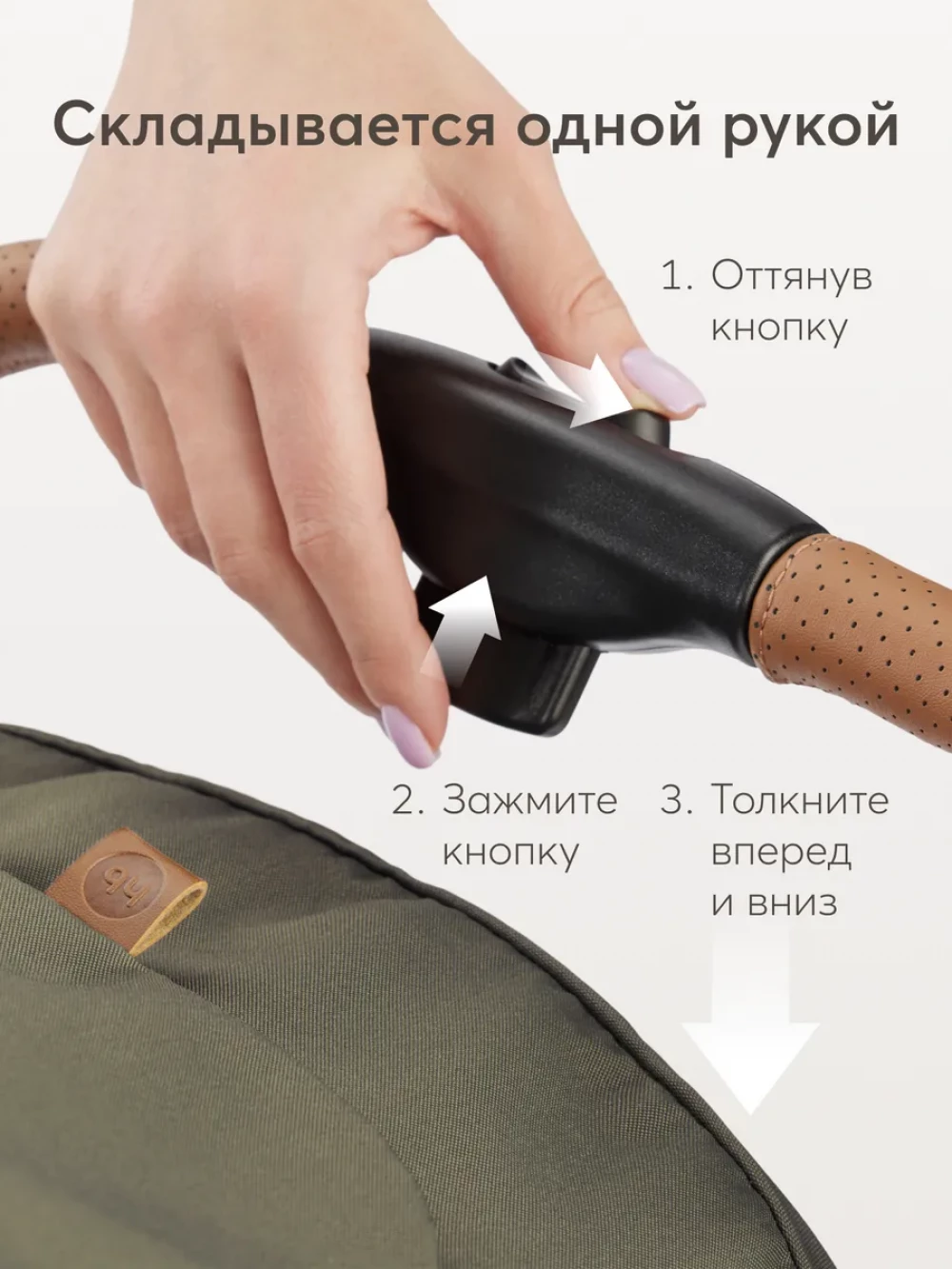 Складывается одной рукой

1. Оттянув кнопку

2. Зажмите кнопку

3. Толкните вперед и вниз

hb