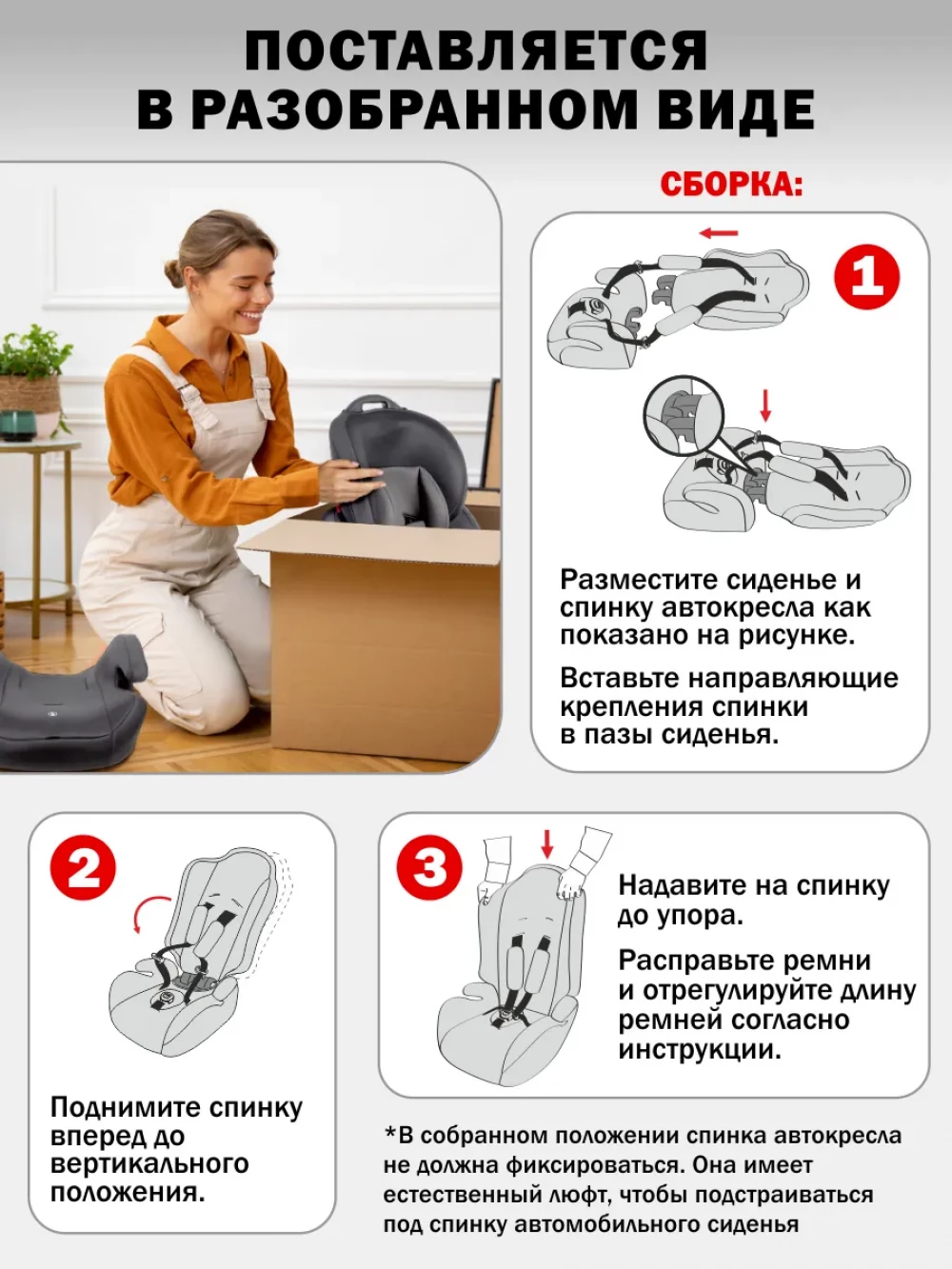 ПОСТАВЛЯЕТСЯ В РАЗОБРАННОМ ВИДЕ

СБОРКА:

1

Разместите сиденье и спинку автокресла как показано на рисунке.

Вставьте направляющие крепления спинки в пазы сиденья.

2

Поднимите спинку вперед до вертикального положения.

3

Надавите на спинку до упора.

Расправьте ремни и отрегулируйте длину ремней согласно инструкции.

*В собранном положении спинка автокресла не должна фиксироваться. Она имеет естественный люфт, чтобы подстраиваться под спинку автомобильного сиденья